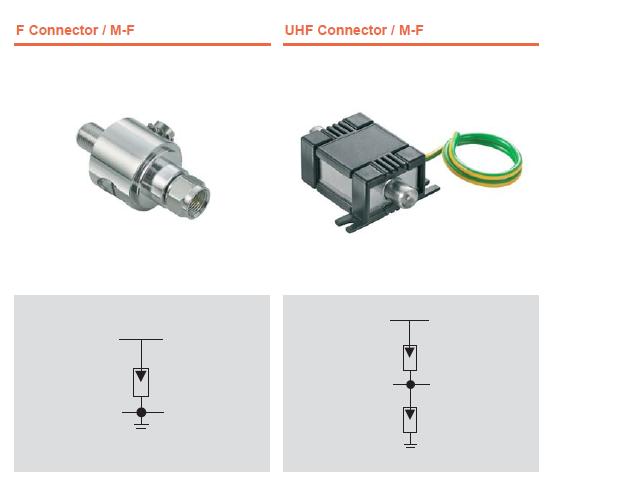 F Connector / M-F

UHF Connector / M-F